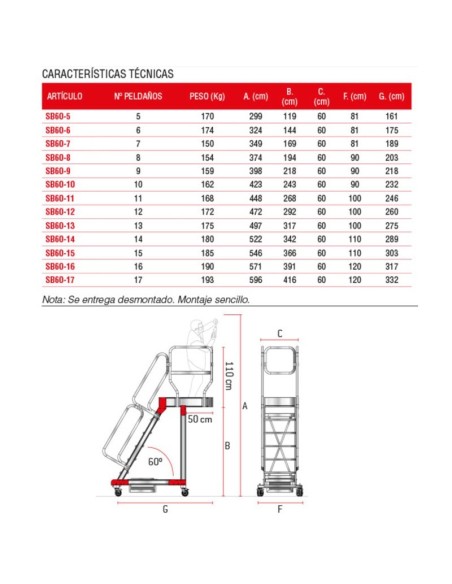 CARACTERÍSTICAS TÉCNICAS

| ARTÍCULO | Nº PELDAÑOS | PESO (Kg) | A. (cm) | B. (cm) | C. (cm) | F. (cm) | G. (cm) |
|---|---|---|---|---|---|---|---|
| SB60-5 | 5 | 170 | 299 | 119 | 60 | 81 | 161 |
| SB60-6 | 6 | 174 | 324 | 144 | 60 | 81 | 175 |
| SB60-7 | 7 | 150 | 349 | 169 | 60 | 81 | 189 |
| SB60-8 | 8 | 154 | 374 | 194 | 60 | 90 | 203 |
| SB60-9 | 9 | 159 | 398 | 218 | 60 | 90 | 218 |
| SB60-10 | 10 | 162 | 423 | 243 | 60 | 90 | 232 |
| SB60-11 | 11 | 168 | 448 | 268 | 60 | 100 | 246 |
| SB60-12 | 12 | 172 | 472 | 292 | 60 | 100 | 260 |
| SB60-13 | 13 | 175 | 497 | 317 | 60 | 100 | 275 |
| SB60-14 | 14 | 180 | 522 | 342 | 60 | 110 | 289 |
| SB60-15 | 15 | 185 | 546 | 366 | 60 | 110 | 303 |
| SB60-16 | 16 | 190 | 571 | 391 | 60 | 120 | 317 |
| SB60-17 | 17 | 193 | 596 | 416 | 60 | 120 | 332 |

Nota: Se entrega desmontado. Montaje sencillo.

110 cm
50 cm
60º
A
B
G
C
F