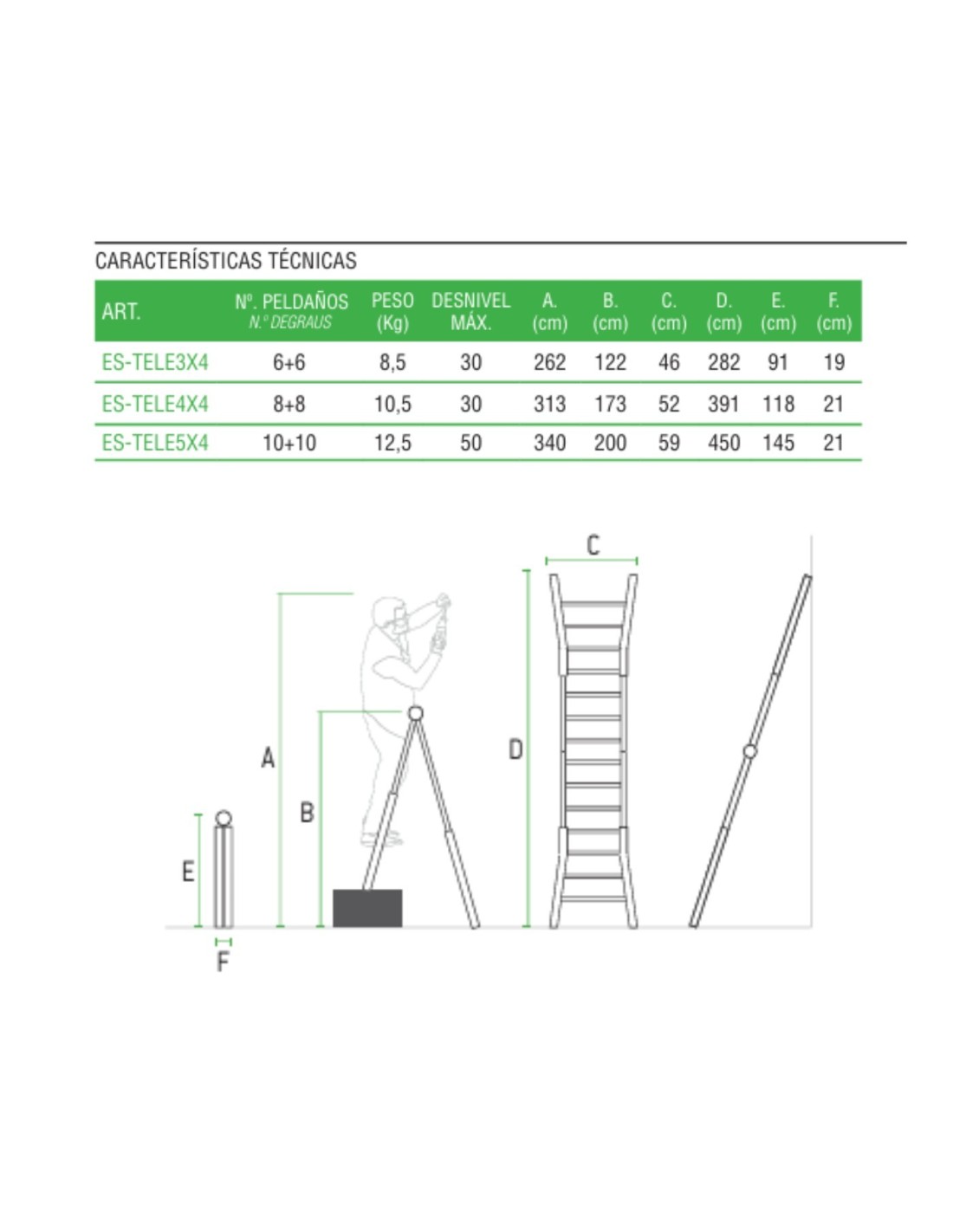 CARACTERÍSTICAS TÉCNICAS

| ART. | Nº. PELDAÑOS N.º DEGRAUS | PESO (Kg) | DESNIVEL MÁX. | A. (cm) | B. (cm) | C. (cm) | D. (cm) | E. (cm) | F. (cm) |
|---|---|---|---|---|---|---|---|---|---|
| ES-TELE3X4 | 6+6 | 8,5 | 30 | 262 | 122 | 46 | 282 | 91 | 19 |
| ES-TELE4X4 | 8+8 | 10,5 | 30 | 313 | 173 | 52 | 391 | 118 | 21 |
| ES-TELE5X4 | 10+10 | 12,5 | 50 | 340 | 200 | 59 | 450 | 145 | 21 |

C
A
B
D
E
F